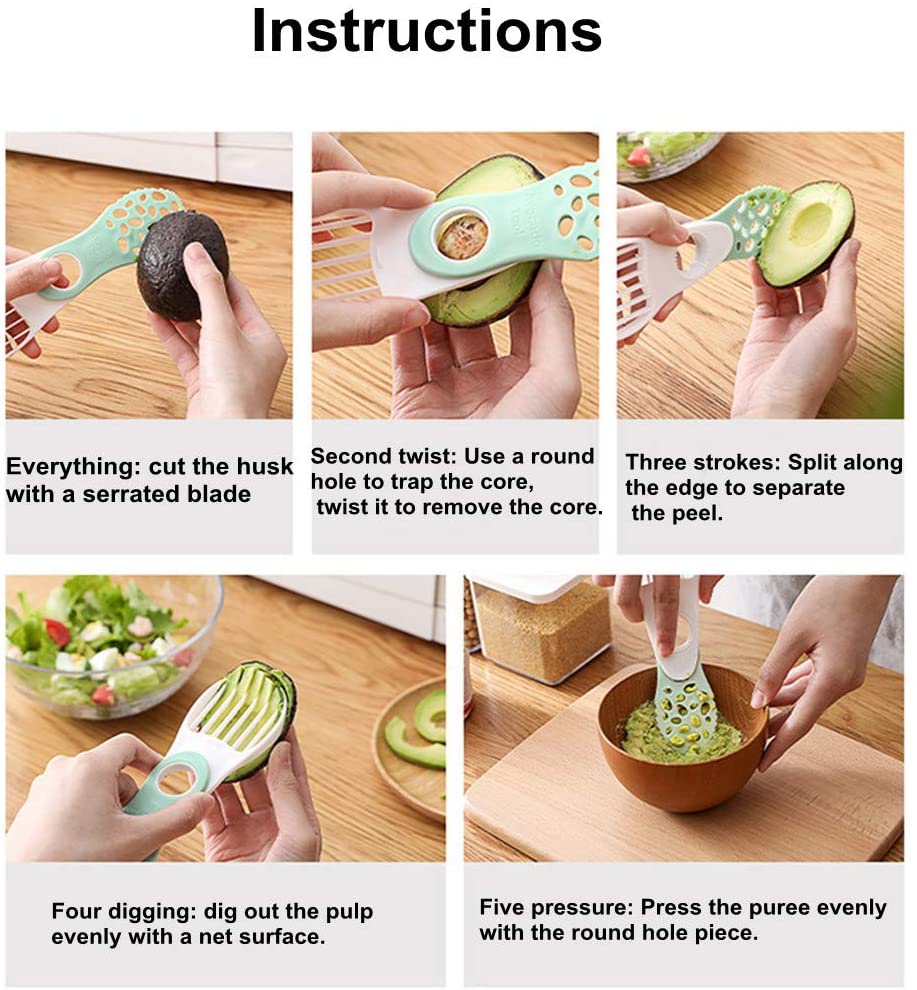 Instructions

Everything: cut the husk with a serrated blade

Second twist: Use a round hole to trap the core, twist it to remove the core.

Three strokes: Split along the edge to separate the peel.

Four digging: dig out the pulp evenly with a net surface.

Five pressure: Press the puree evenly with the round hole piece.