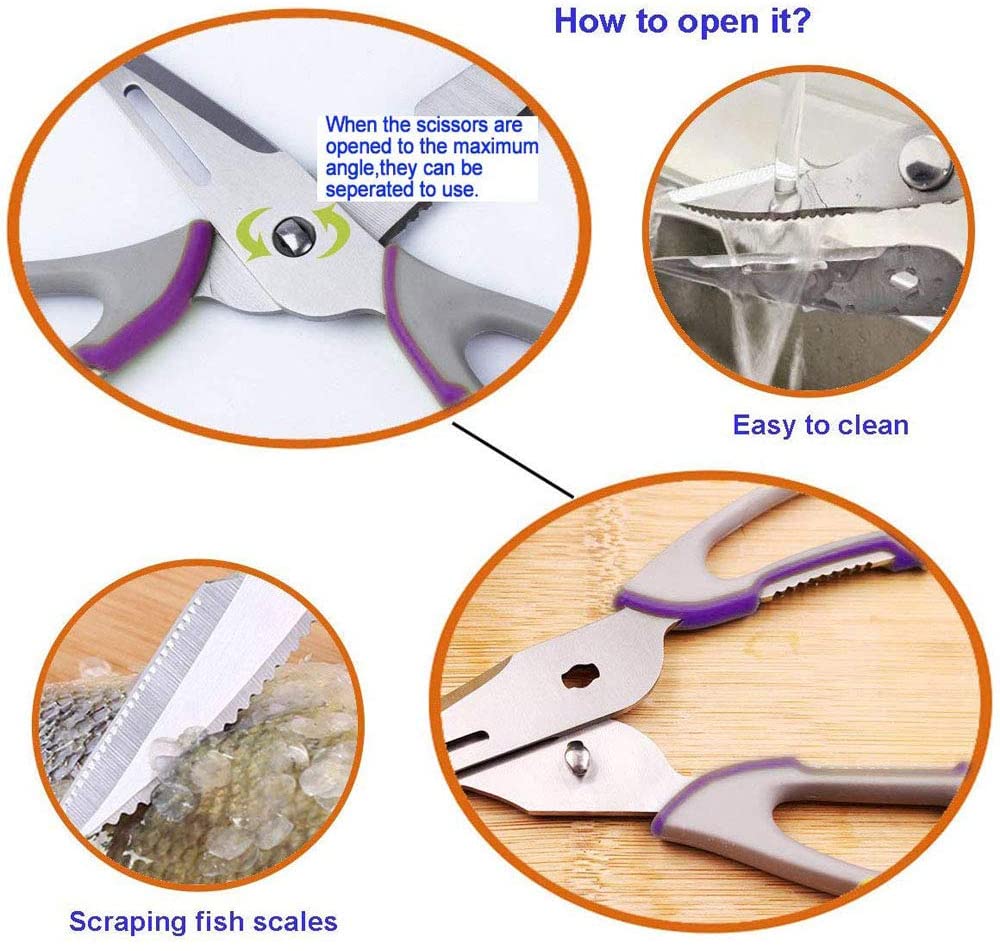 How to open it?

When the scissors are opened to the maximum angle,they can be seperated to use.

Easy to clean

Scraping fish scales