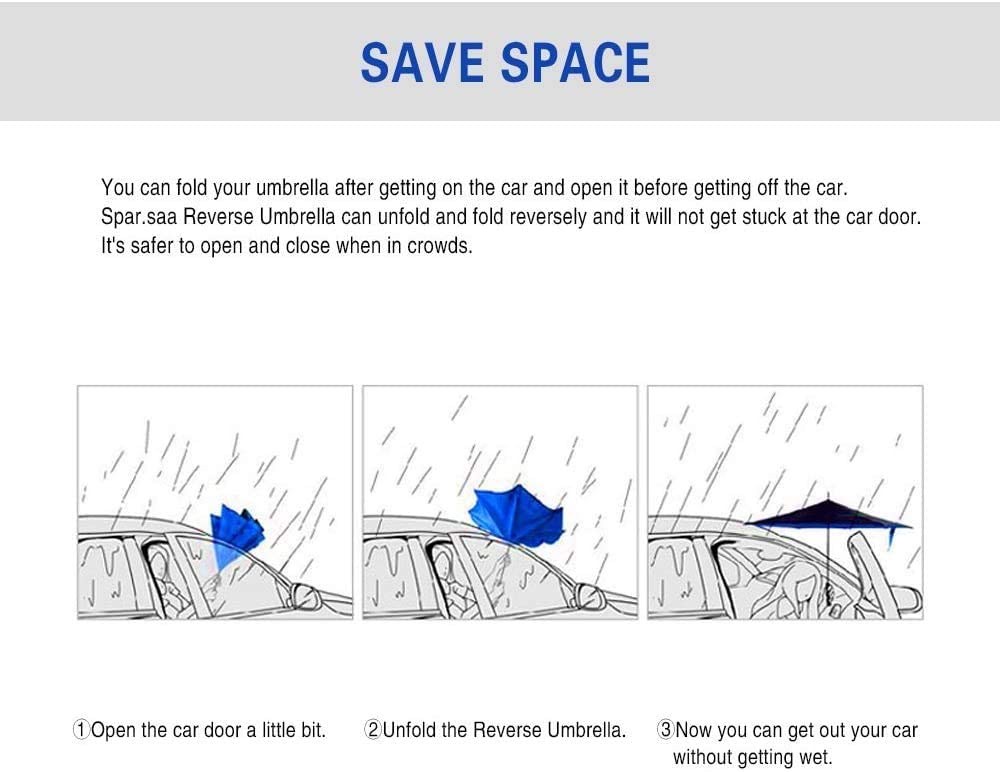 SAVE SPACE

You can fold your umbrella after getting on the car and open it before getting off the car. Spar.saa Reverse Umbrella can unfold and fold reversely and it will not get stuck at the car door. It's safer to open and close when in crowds.

①Open the car door a little bit.

②Unfold the Reverse Umbrella.

③Now you can get out your car without getting wet.